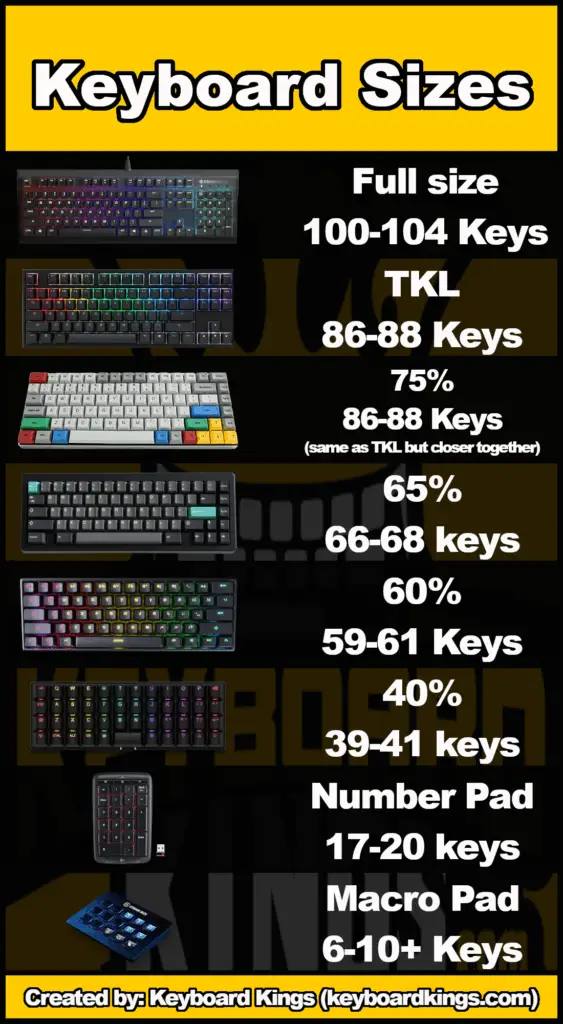 Keyboard Sizes

Full size
100-104 Keys

TKL
86-88 Keys

75%
86-88 Keys
(same as TKL but closer together)

65%
66-68 keys

60%
59-61 Keys

40%
39-41 keys

Number Pad
17-20 keys

Macro Pad
6-10+ Keys

Created by: Keyboard Kings (keyboardkings.com)