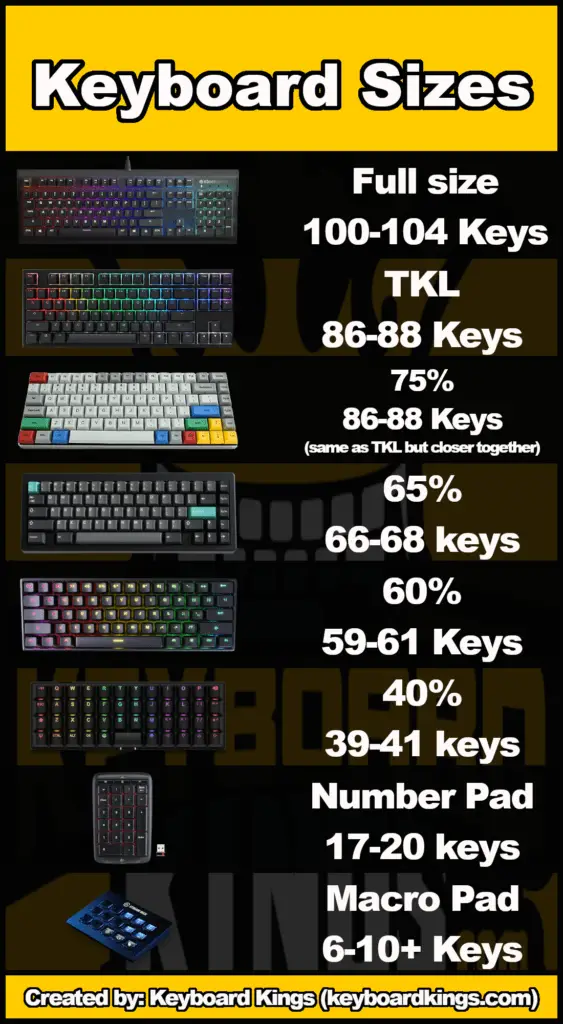 Keyboard Sizes

Full size
100-104 Keys

TKL
86-88 Keys

75%
86-88 Keys
(same as TKL but closer together)

65%
66-68 keys

60%
59-61 Keys

40%
39-41 keys

Number Pad
17-20 keys

Macro Pad
6-10+ Keys

Created by: Keyboard Kings (keyboardkings.com)